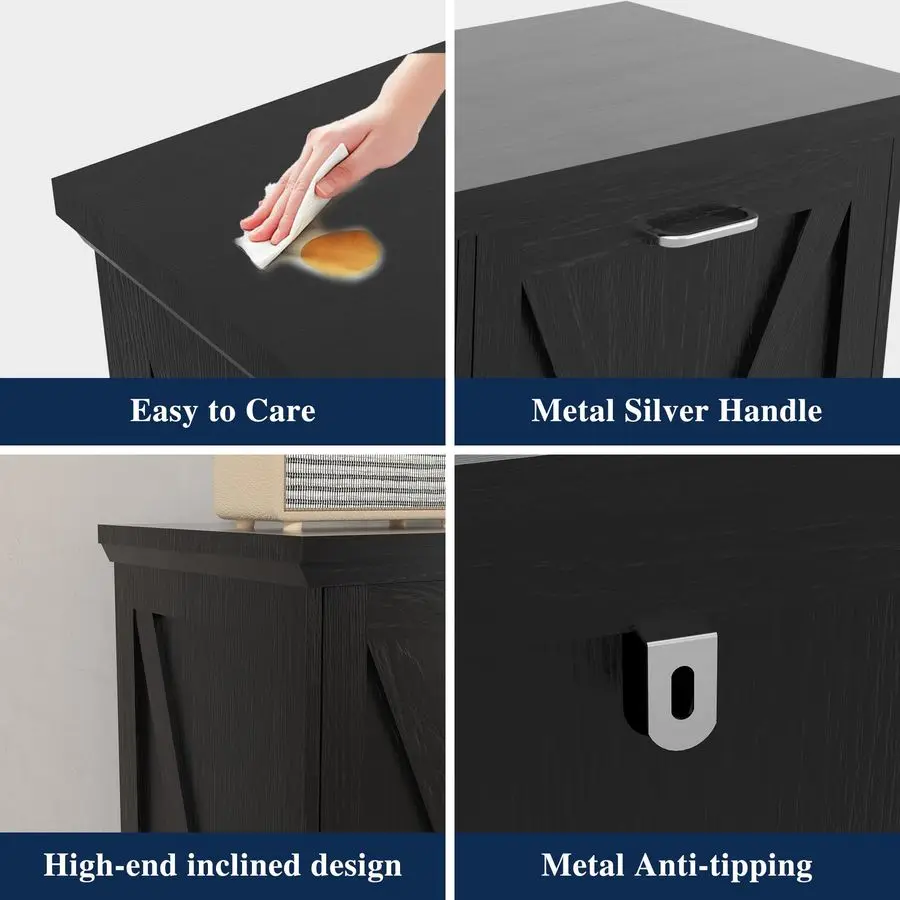 Easy to Care

Metal Silver Handle

High-end inclined design

Metal Anti-tipping