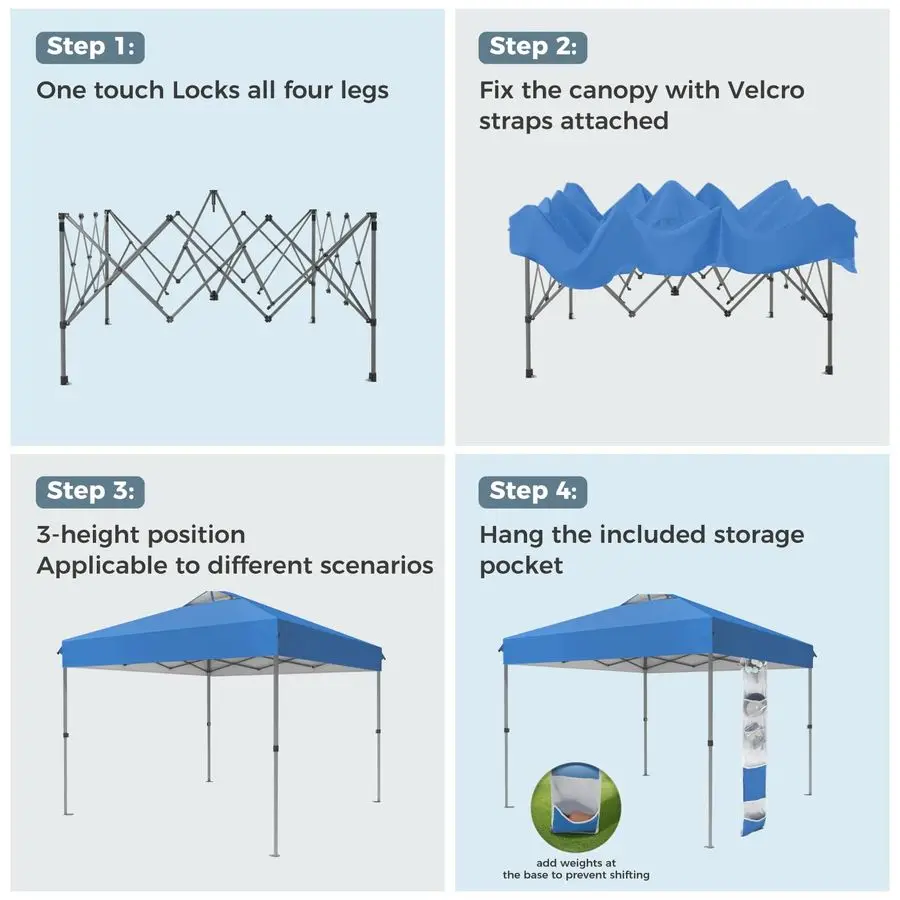 Step 1:
One touch Locks all four legs

Step 2:
Fix the canopy with Velcro straps attached

Step 3:
3-height position
Applicable to different scenarios

Step 4:
Hang the included storage pocket

add weights at the base to prevent shifting